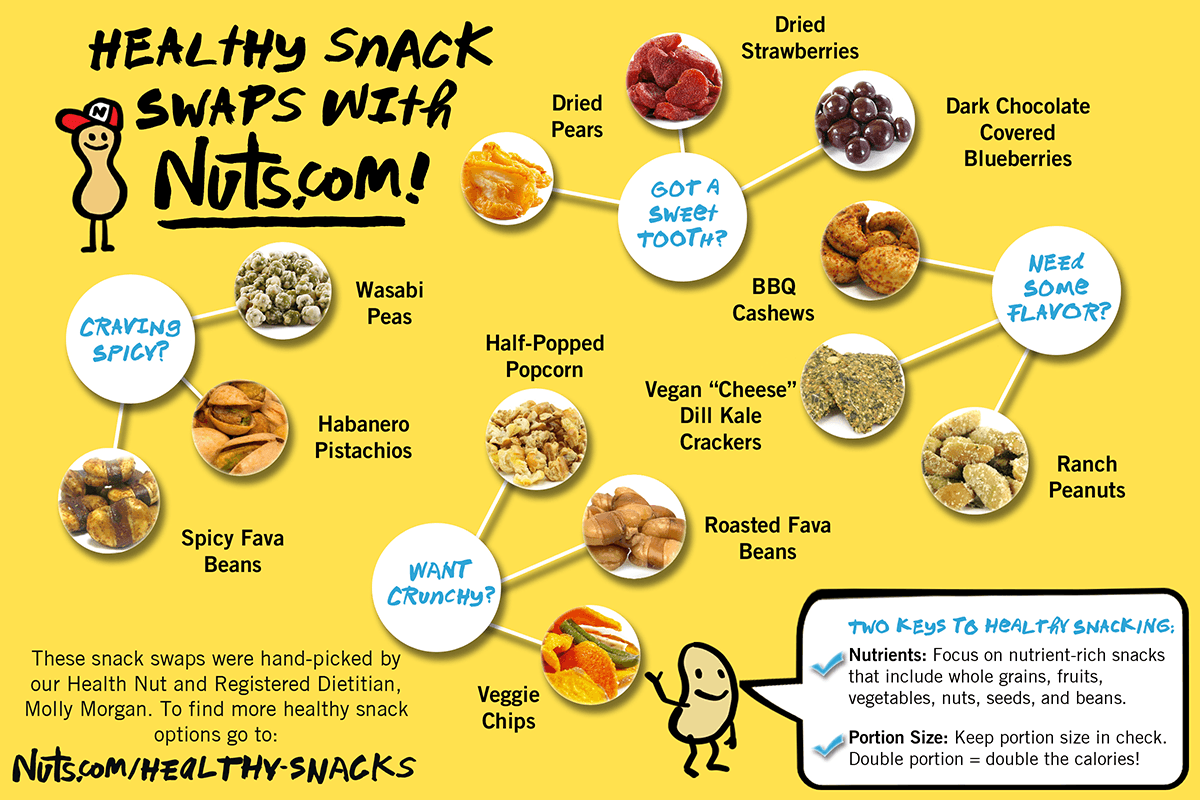 HEALTHY SNACK SWAPS WITH Nuts.com!

N

GOT A SWEET TOOTH?

Dried Pears

Dried Strawberries

Dark Chocolate Covered Blueberries

NEED SOME FLAVOR?

BBQ Cashews

Vegan "Cheese" Dill Kale Crackers

Ranch Peanuts

CRAVING SPICY?

Wasabi Peas

Habanero Pistachios

Spicy Fava Beans

WANT CRUNCHY?

Half-Popped Popcorn

Roasted Fava Beans

Veggie Chips

These snack swaps were hand-picked by our Health Nut and Registered Dietitian, Molly Morgan. To find more healthy snack options go to:

Nuts.com/HEALTHY-SNACKS

TWO KEYS TO HEALTHY SNACKING:

Nutrients: Focus on nutrient-rich snacks that include whole grains, fruits, vegetables, nuts, seeds, and beans.

Portion Size: Keep portion size in check. Double portion = double the calories!